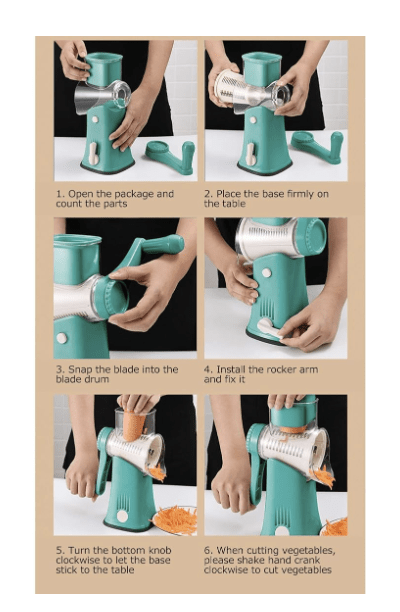 1. Open the package and count the parts

2. Place the base firmly on the table

3. Snap the blade into the blade drum

4. Install the rocker arm and fix it

5. Turn the bottom knob clockwise to let the base stick to the table

6. When cutting vegetables, please shake hand crank clockwise to cut vegetables